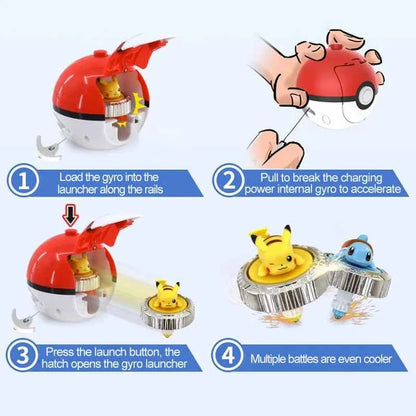 1 Load the gyro into the launcher along the rails

2 Pull to break the charging power internal gyro to accelerate

3 Press the launch button, the hatch opens the gyro launcher

4 Multiple battles are even cooler