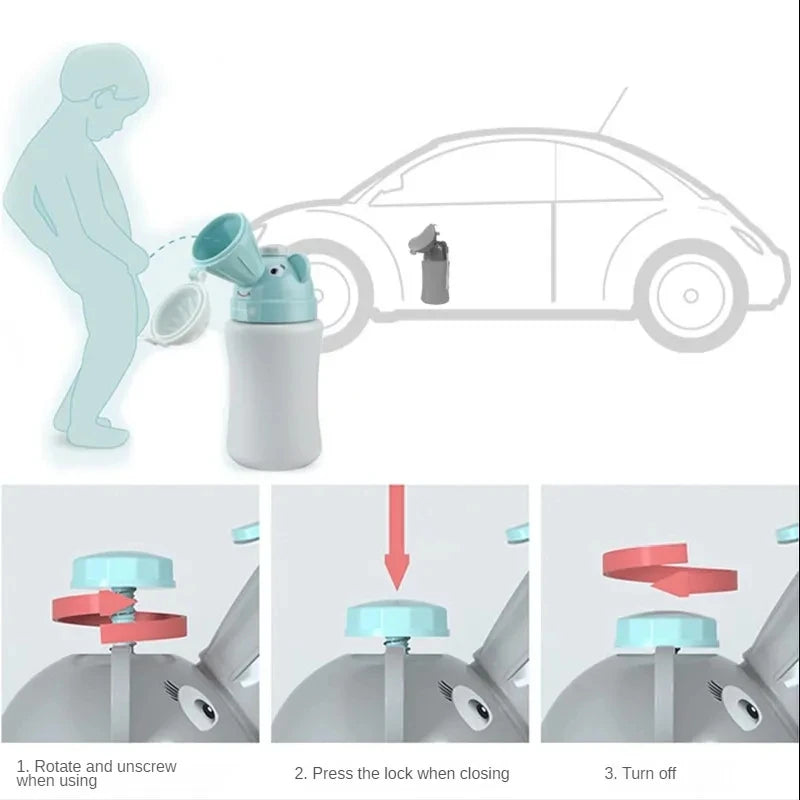 1. Rotate and unscrew when using

2. Press the lock when closing

3. Turn off